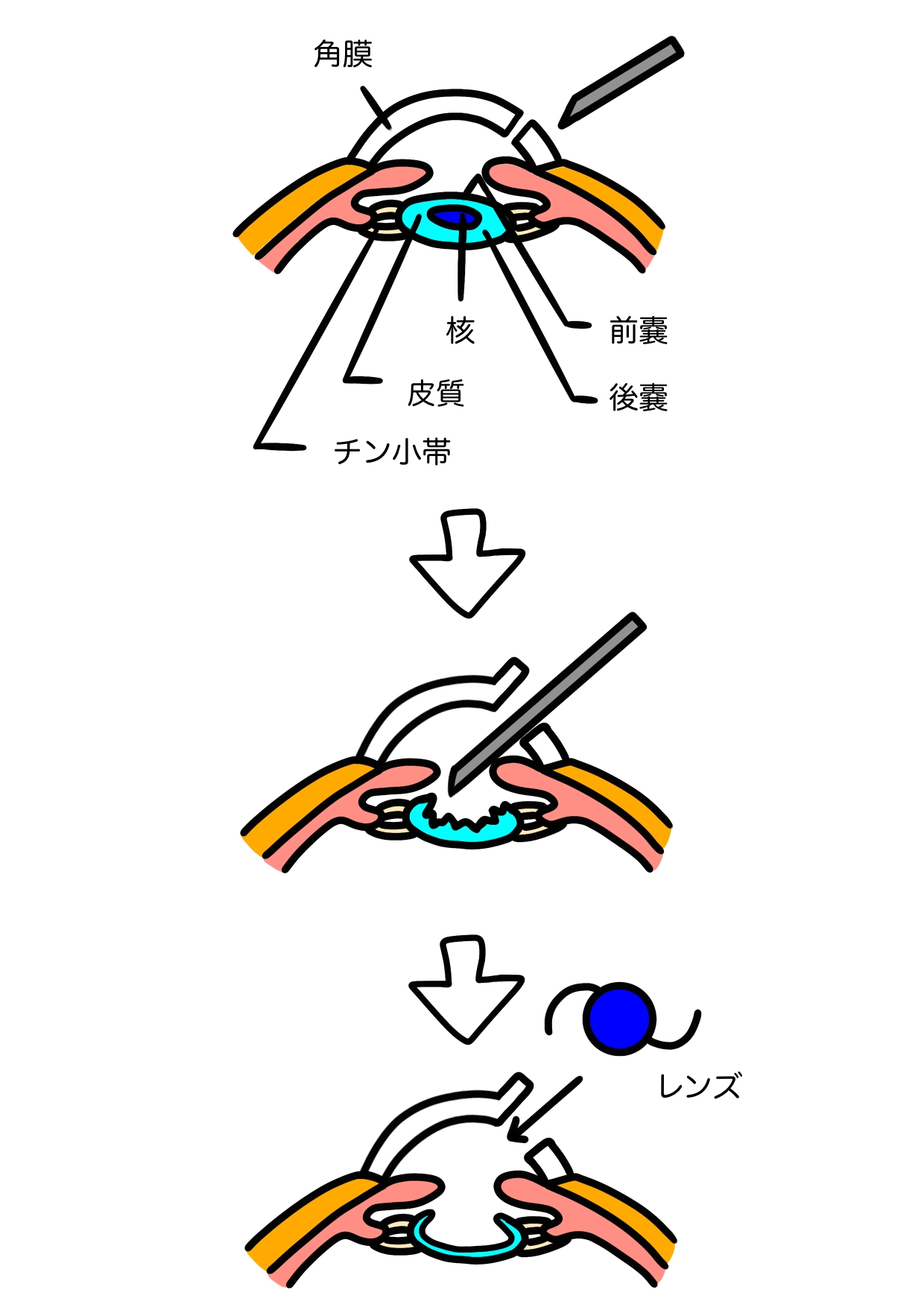 角膜

核

前嚢

皮質

後嚢

チン小帯

レンズ